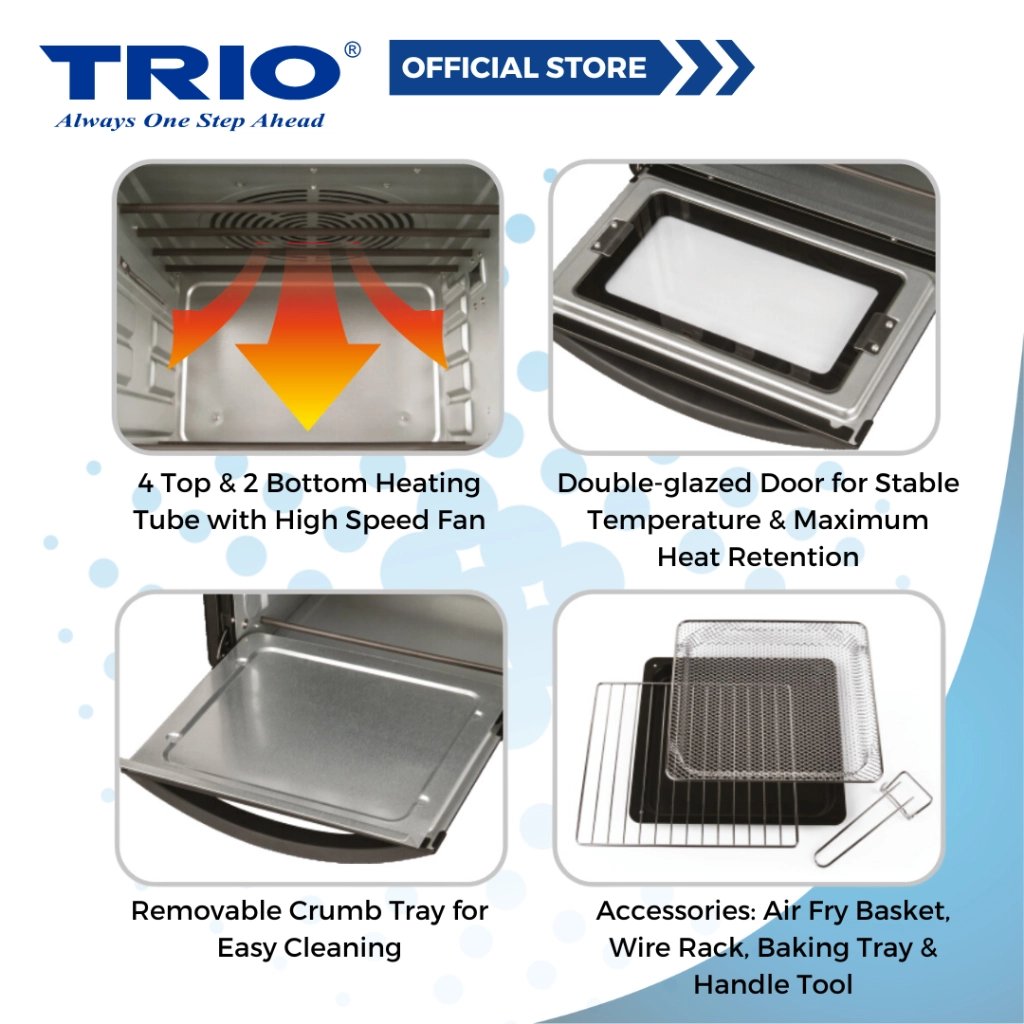 TRIO®
Always One Step Ahead

OFFICIAL STORE

4 Top & 2 Bottom Heating Tube with High Speed Fan

Double-glazed Door for Stable Temperature & Maximum Heat Retention

Removable Crumb Tray for Easy Cleaning

Accessories: Air Fry Basket, Wire Rack, Baking Tray & Handle Tool